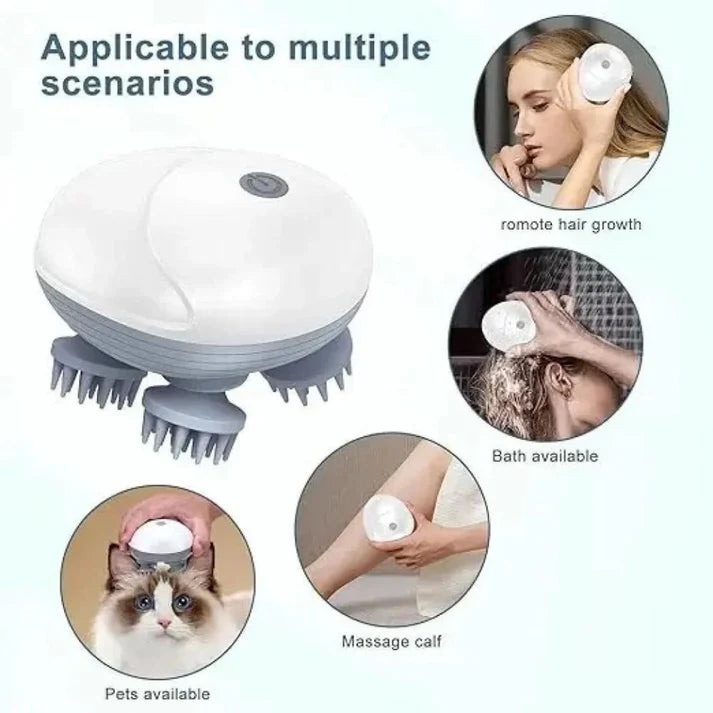 Applicable to multiple scenarios

romote hair growth

Bath available

Massage calf

Pets available